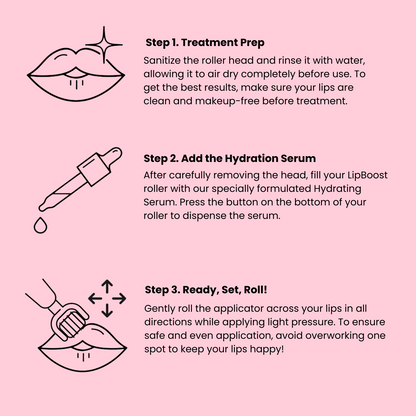 Step 1. Treatment Prep

Sanitize the roller head and rinse it with water, allowing it to air dry completely before use. To get the best results, make sure your lips are clean and makeup-free before treatment.

Step 2. Add the Hydration Serum

After carefully removing the head, fill your LipBoost roller with our specially formulated Hydrating Serum. Press the button on the bottom of your roller to dispense the serum.

Step 3. Ready, Set, Roll!

Gently roll the applicator across your lips in all directions while applying light pressure. To ensure safe and even application, avoid overworking one spot to keep your lips happy!